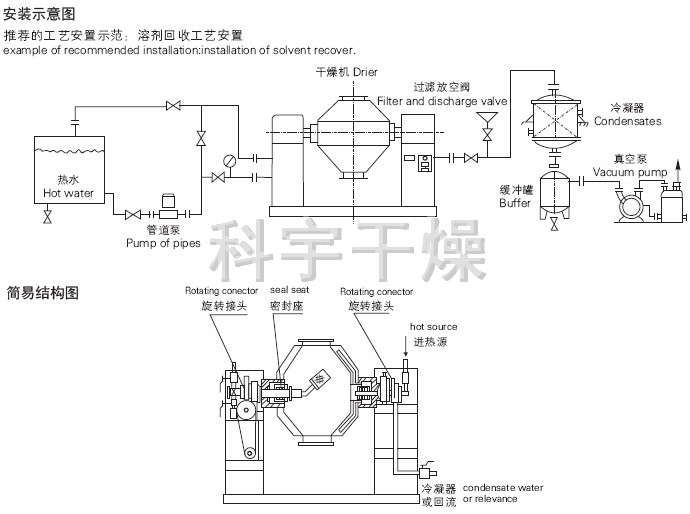 安装示意图

推荐的工艺安置示范：溶剂回收工艺安置
example of recommended installation:installation of solvent recover.

干燥机 Drier

过滤放空阀
Filter and discharge valve

冷凝器
Condensates

真空泵
Vacuum pump

缓冲罐
Buffer

热水
Hot water

管道泵
Pump of pipes

科宇干燥

简易结构图

Rotating conector
旋转接头

seal seat
密封座

Rotating conector
旋转接头

hot source
进热源

冷凝器
或回流

condensate water
or relevance